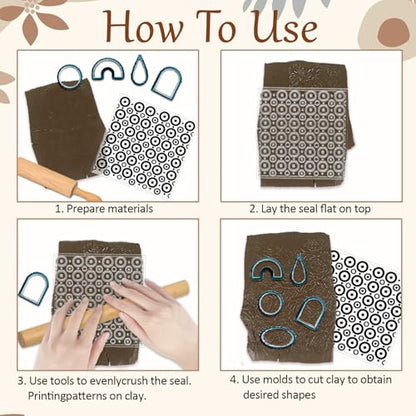 How To Use

1. Prepare materials

2. Lay the seal flat on top

3. Use tools to evenlycrush the seal. Printingpatterns on clay.

4. Use molds to cut clay to obtain desired shapes