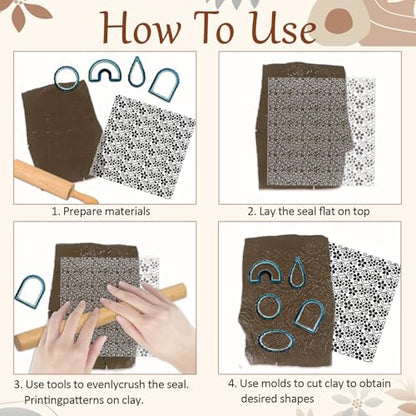 How To Use

1. Prepare materials

2. Lay the seal flat on top

3. Use tools to evenlycrush the seal. Printingpatterns on clay.

4. Use molds to cut clay to obtain desired shapes