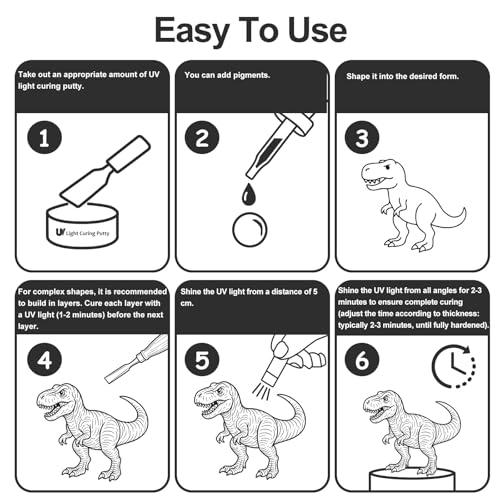 Easy To Use

Take out an appropriate amount of UV light curing putty.

1

UV Light Curing Putty

You can add pigments.

2

Shape it into the desired form.

3

For complex shapes, it is recommended to build in layers. Cure each layer with a UV light (1-2 minutes) before the next layer.

4

Shine the UV light from a distance of 5 cm.

5

Shine the UV light from all angles for 2-3 minutes to ensure complete curing (adjust the time according to thickness: typically 2-3 minutes, until fully hardened).

6