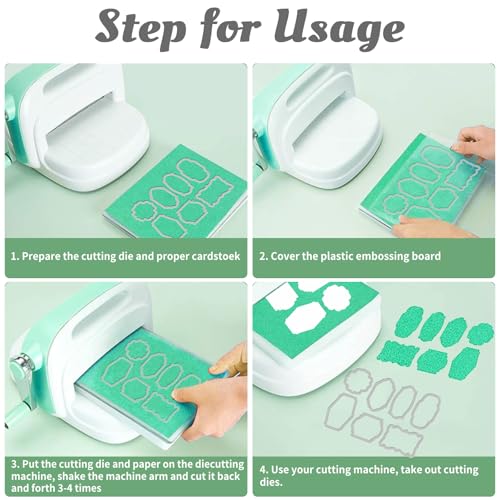 Step for Usage

1. Prepare the cutting die and proper cardstoek

2. Cover the plastic embossing board

3. Put the cutting die and paper on the diecutting machine, shake the machine arm and cut it back and forth 3-4 times

4. Use your cutting machine, take out cutting dies.