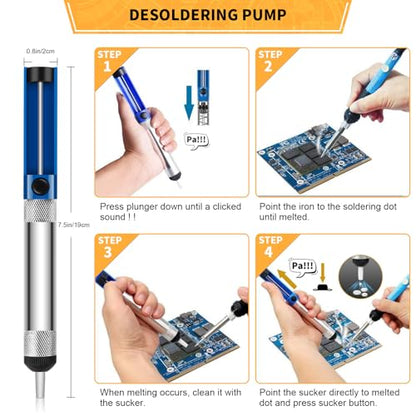 DESOLDERING PUMP

0.8in/2cm

7.5in/19cm

STEP 1

Pa!!!

Press plunger down until a clicked sound ! !

STEP 2

Point the iron to the soldering dot until melted.

STEP 3

When melting occurs, clean it with the sucker.

STEP 4

Pa!!!

Point the sucker directly to melted dot and press sucker button.