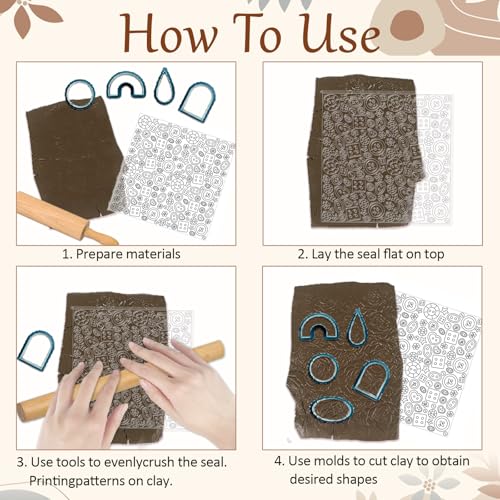 How To Use

1. Prepare materials

2. Lay the seal flat on top

3. Use tools to evenlycrush the seal. Printingpatterns on clay.

4. Use molds to cut clay to obtain desired shapes