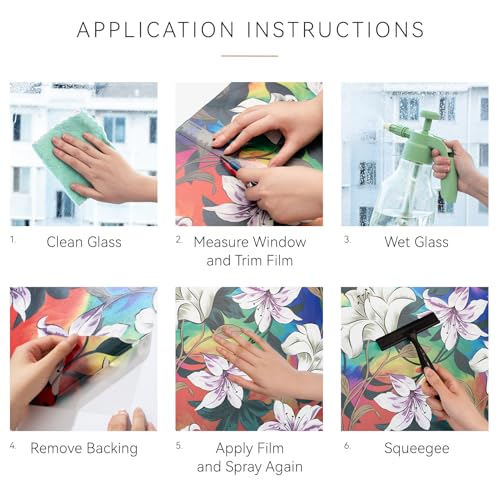 APPLICATION INSTRUCTIONS

1. Clean Glass

2. Measure Window and Trim Film

3. Wet Glass

4. Remove Backing

5. Apply Film and Spray Again

6. Squeegee