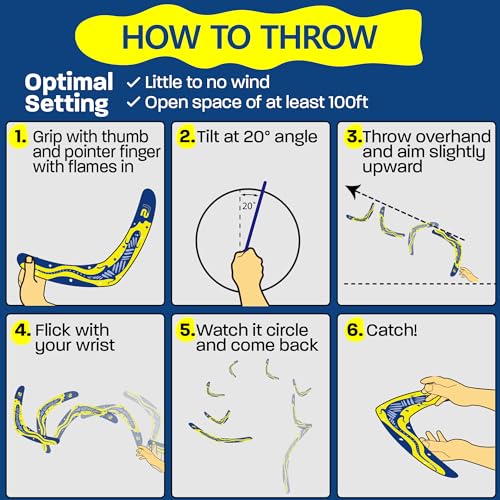 HOW TO THROW

Optimal Setting
✓ Little to no wind
✓ Open space of at least 100ft

1. Grip with thumb and pointer finger with flames in

2. Tilt at 20° angle

20°

3. Throw overhand and aim slightly upward

4. Flick with your wrist

5. Watch it circle and come back

6. Catch!