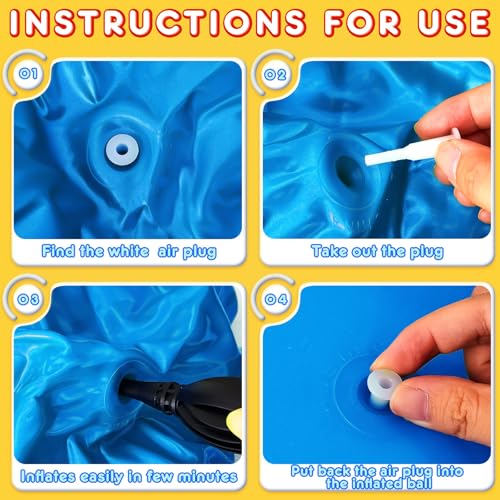 INSTRUCTIONS FOR USE

01

Find the white air plug

02

Take out the plug

03

Inflates easily in few minutes

04

Put back the air plug into the inflated ball