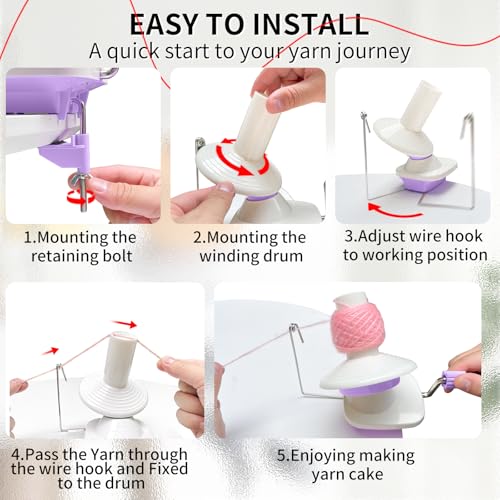 EASY TO INSTALL
A quick start to your yarn journey

1.Mounting the retaining bolt

2.Mounting the winding drum

3.Adjust wire hook to working position

4.Pass the Yarn through the wire hook and Fixed to the drum

5.Enjoying making yarn cake