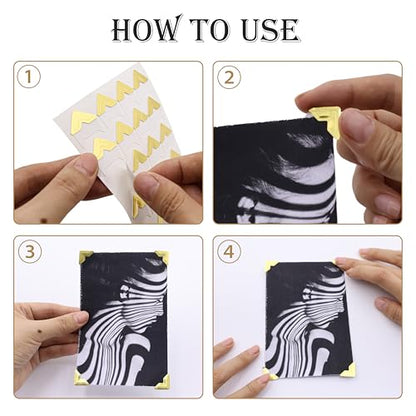 HOW TO USE

1

2

3

4