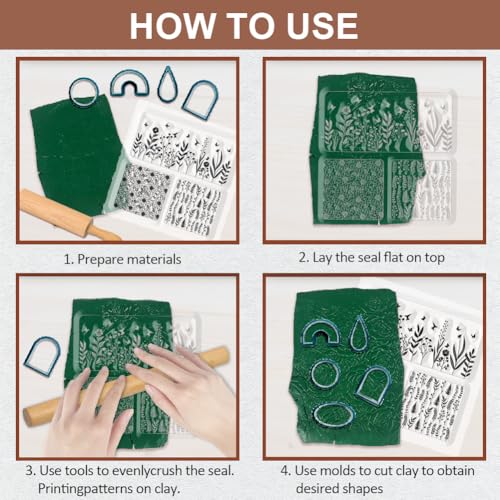 HOW TO USE

1. Prepare materials

2. Lay the seal flat on top

3. Use tools to evenlycrush the seal. Printingpatterns on clay.

4. Use molds to cut clay to obtain desired shapes