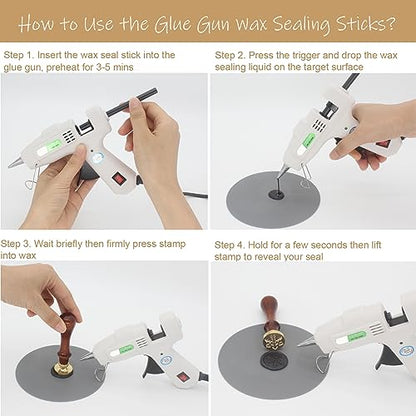 How to Use the Glue Gun Wax Sealing Sticks?

Step 1. Insert the wax seal stick into the glue gun, preheat for 3-5 mins

Step 2. Press the trigger and drop the wax sealing liquid on the target surface

Step 3. Wait briefly then firmly press stamp into wax

Step 4. Hold for a few seconds then lift stamp to reveal your seal