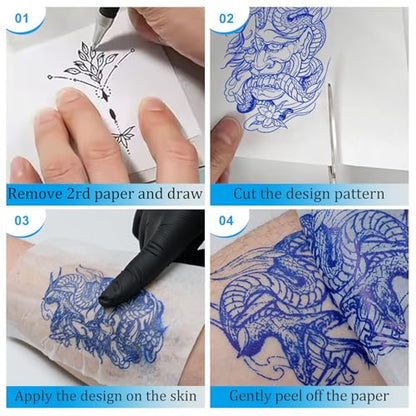 01

Remove 2rd paper and draw

02

Cut the design pattern

03

Apply the design on the skin

04

Gently peel off the paper