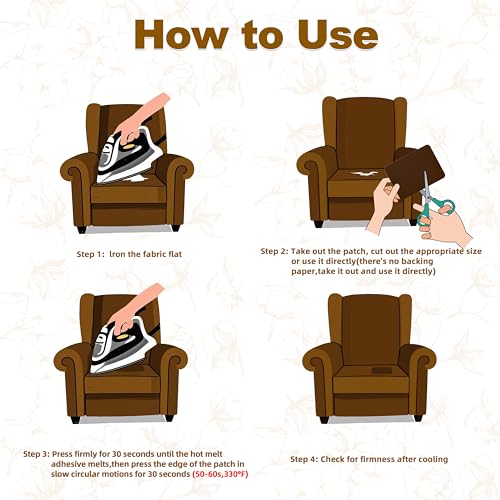 How to Use

Step 1: Iron the fabric flat

Step 2: Take out the patch, cut out the appropriate size or use it directly(there's no backing paper,take it out and use it directly)

Step 3: Press firmly for 30 seconds until the hot melt adhesive melts,then press the edge of the patch in slow circular motions for 30 seconds (50-60s,330°F)

Step 4: Check for firmness after cooling