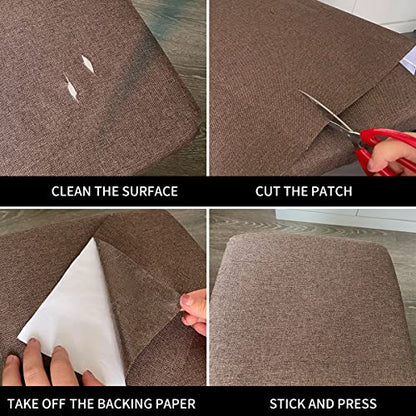 CLEAN THE SURFACE

CUT THE PATCH

TAKE OFF THE BACKING PAPER

STICK AND PRESS