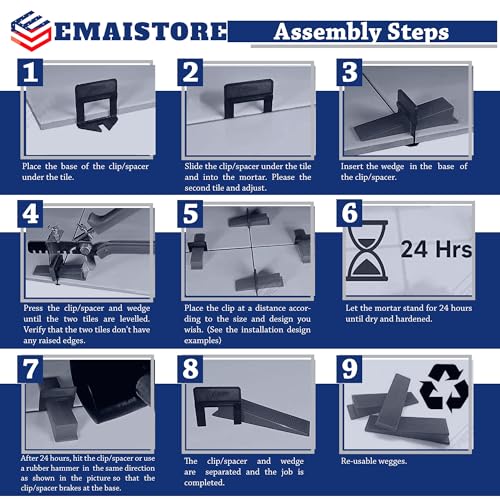 EMAISTORE

Assembly Steps

1

Place the base of the clip/spacer under the tile.

2

Slide the clip/spacer under the tile and into the mortar. Please the second tile and adjust.

3

Insert the wedge in the base of the clip/spacer.

4

Press the clip/spacer and wedge until the two tiles are levelled. Verify that the two tiles don't have any raised edges.

5

Place the clip at a distance according to the size and design you wish. (See the installation design examples)

6

24 Hrs

Let the mortar stand for 24 hours until dry and hardened.

7

After 24 hours, hit the clip/spacer or use a rubber hammer in the same direction as shown in the picture so that the clip/spacer brakes at the base.

8

The clip/spacer and wedge are separated and the job is completed.

9

Re-usable wegges.