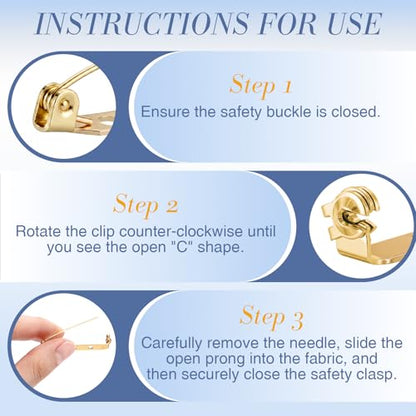 INSTRUCTIONS FOR USE

Step 1
Ensure the safety buckle is closed.

Step 2
Rotate the clip counter-clockwise until you see the open "C" shape.

Step 3
Carefully remove the needle, slide the open prong into the fabric, and then securely close the safety clasp.