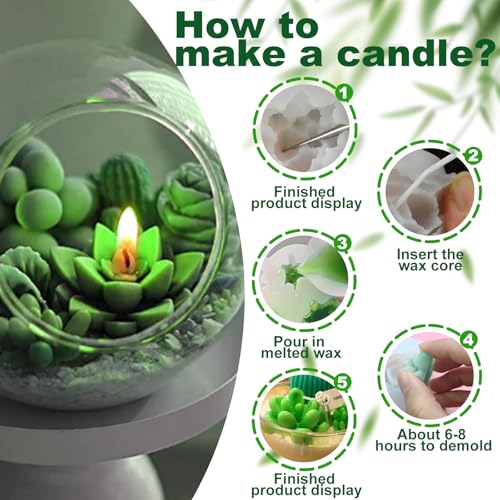 How to make a candle?

1

Finished product display

2

Insert the wax core

3

Pour in melted wax

4

About 6-8 hours to demold

5

Finished product display