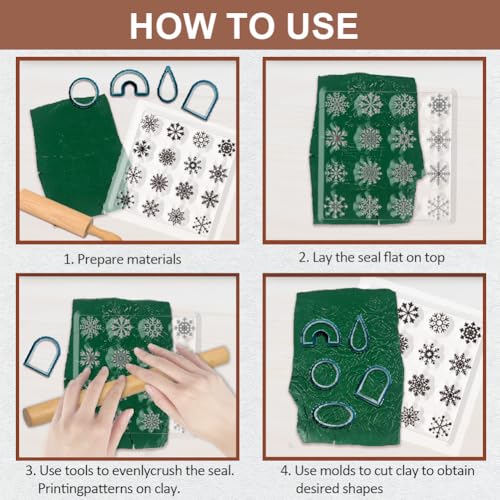 HOW TO USE

1. Prepare materials

2. Lay the seal flat on top

3. Use tools to evenlycrush the seal. Printingpatterns on clay.

4. Use molds to cut clay to obtain desired shapes