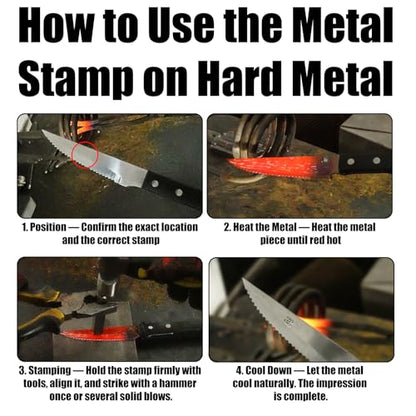 How to Use the Metal Stamp on Hard Metal

1. Position — Confirm the exact location and the correct stamp

2. Heat the Metal — Heat the metal piece until red hot

3. Stamping — Hold the stamp firmly with tools, align it, and strike with a hammer once or several solid blows.

4. Cool Down — Let the metal cool naturally. The impression is complete.