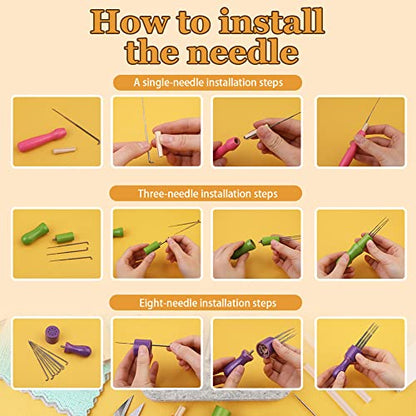 How to install the needle

A single-needle installation steps

Three-needle installation steps

Eight-needle installation steps