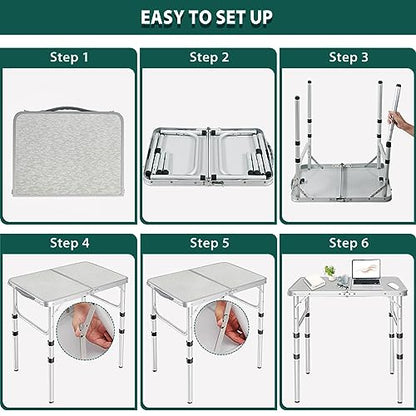 EASY TO SET UP

Step 1

Step 2

Step 3

Step 4

Step 5

Step 6