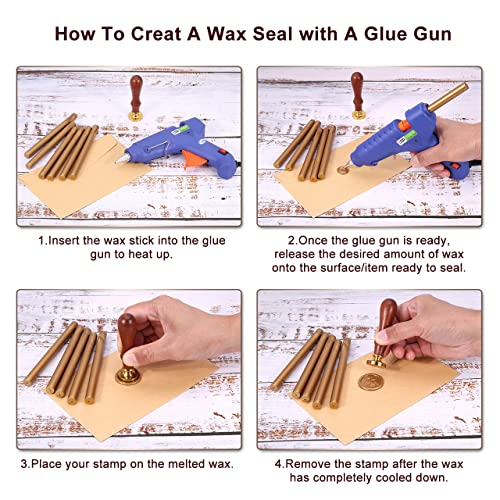 How To Creat A Wax Seal with A Glue Gun

1.Insert the wax stick into the glue gun to heat up.

2.Once the glue gun is ready, release the desired amount of wax onto the surface/item ready to seal.

3.Place your stamp on the melted wax.

4.Remove the stamp after the wax has completely cooled down.