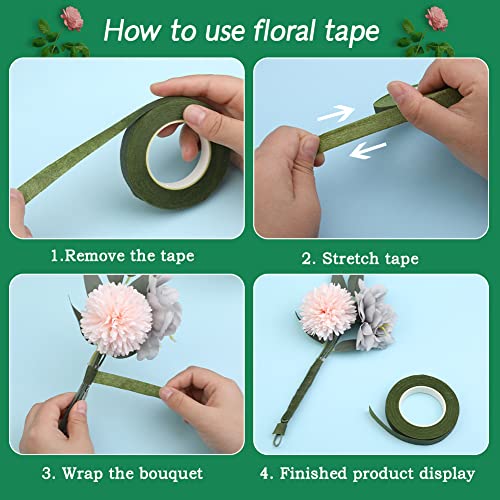 How to use floral tape

1.Remove the tape

2. Stretch tape

3. Wrap the bouquet

4. Finished product display