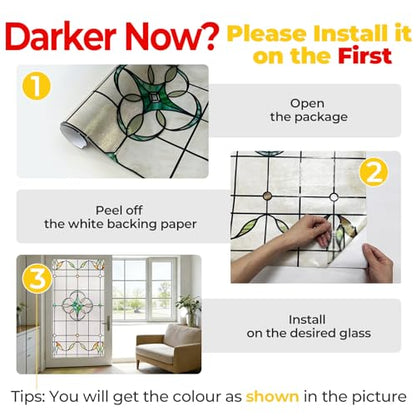 Darker Now? Please Install it on the First

1

Open the package

2

Peel off the white backing paper

3

Install on the desired glass

Tips: You will get the colour as shown in the picture