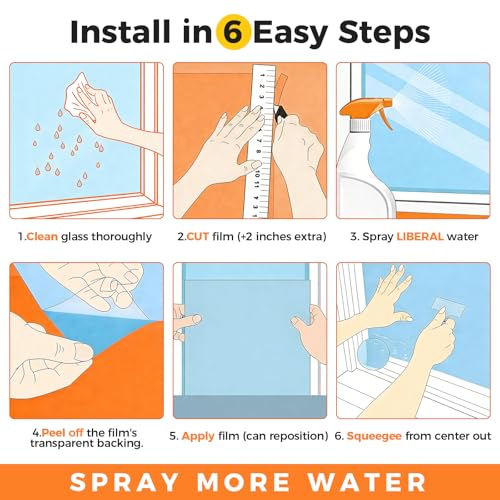 Install in 6 Easy Steps

1 2 3 4 5 6 7 8 9 10 11 12 13

1.Clean glass thoroughly

2.CUT film (+2 inches extra)

3. Spray LIBERAL water

4.Peel off the film's transparent backing.

5. Apply film (can reposition)

6. Squeegee from center out

SPRAY MORE WATER