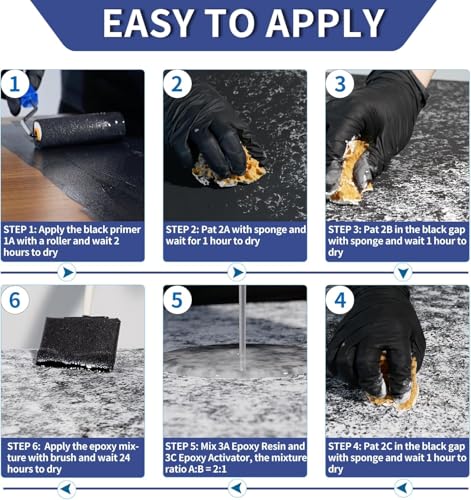 EASY TO APPLY

1

STEP 1: Apply the black primer 1A with a roller and wait 2 hours to dry

2

STEP 2: Pat 2A with sponge and wait for 1 hour to dry

3

STEP 3: Pat 2B in the black gap with sponge and wait 1 hour to dry

6

STEP 6: Apply the epoxy mixture with brush and wait 24 hours to dry

5

STEP 5: Mix 3A Epoxy Resin and 3C Epoxy Activator, the mixture ratio A:B = 2:1

4

STEP 4: Pat 2C in the black gap with sponge and wait 1 hour to dry