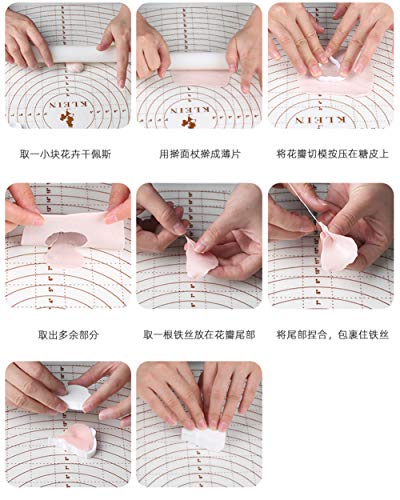 KLEIN

KLEIN

KLEIN

取一小块花卉干佩斯

用擀面杖擀成薄片

将花瓣切模按压在糖皮上

取出多余部分

取一根铁丝放在花瓣尾部

将尾部捏合，包裹住铁丝