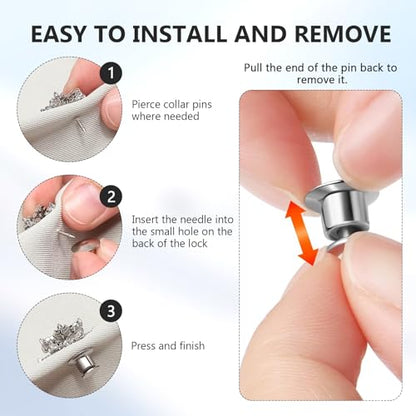 EASY TO INSTALL AND REMOVE

1

Pierce collar pins where needed

2

Insert the needle into the small hole on the back of the lock

3

Press and finish

Pull the end of the pin back to remove it.