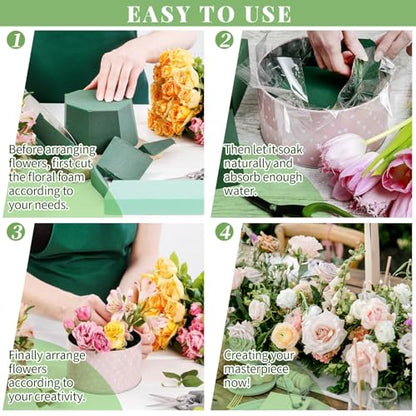 EASY TO USE

1

Before arranging flowers, first cut the floral foam according to your needs.

2

Then let it soak naturally and absorb enough water.

3

Finally arrange flowers according to your creativity.

4

Creating your masterpiece now!