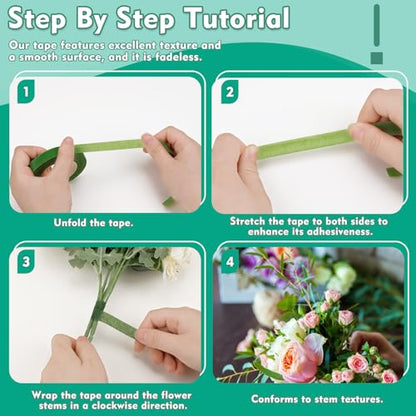 Step By Step Tutorial

Our tape features excellent texture and a smooth surface, and it is fadeless.

!

1

Unfold the tape.

2

Stretch the tape to both sides to enhance its adhesiveness.

3

Wrap the tape around the flower stems in a clockwise direction.

4

Conforms to stem textures.