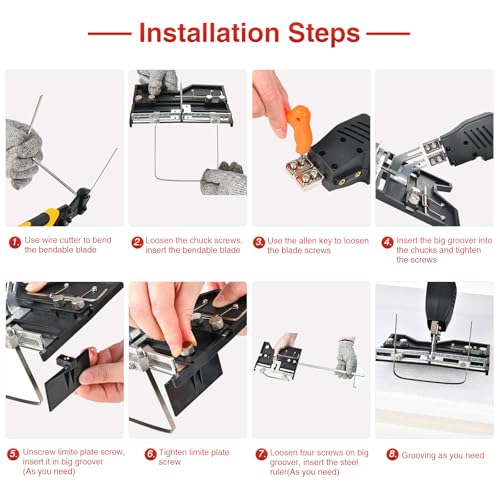 Installation Steps

1. Use wire cutter to bend the bendable blade

2. Loosen the chuck screws, insert the bendable blade

3. Use the allen key to loosen the blade screws

4. Insert the big groover into the chucks and tighten the screws

5. Unscrew limite plate screw, insert it in big groover (As you need)

6. Tighten limite plate screw

7. Loosen four screws on big groover, insert the steel ruler(As you need)

8. Grooving as you need