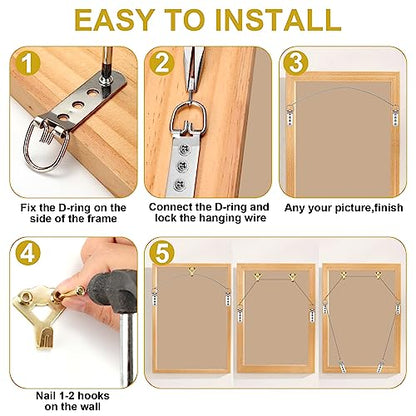 EASY TO INSTALL

1

Fix the D-ring on the side of the frame

2

Connect the D-ring and lock the hanging wire

3

Any your picture,finish

4

Nail 1-2 hooks on the wall

5