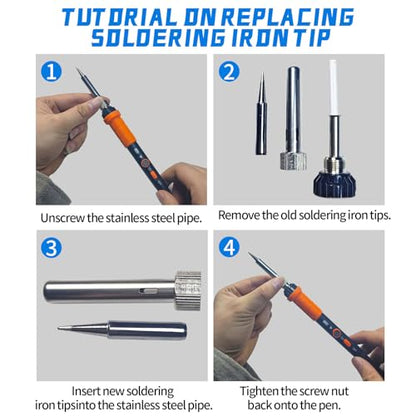 TUTORIAL ON REPLACING SOLDERING IRON TIP

1

Unscrew the stainless steel pipe.

2

Remove the old soldering iron tips.

3

Insert new soldering iron tipsinto the stainless steel pipe.

4

Tighten the screw nut back onto the pen.