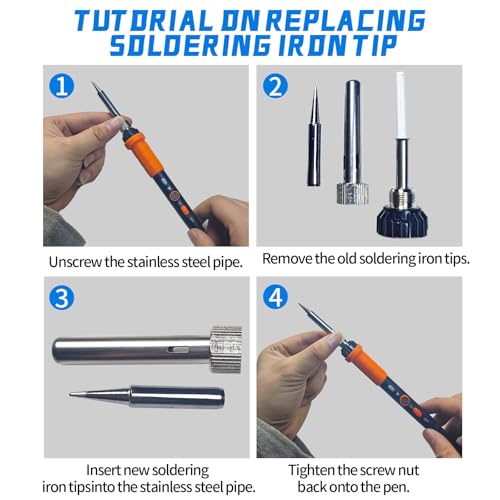 TUTORIAL ON REPLACING SOLDERING IRON TIP

1

Unscrew the stainless steel pipe.

2

Remove the old soldering iron tips.

3

Insert new soldering iron tipsinto the stainless steel pipe.

4

Tighten the screw nut back onto the pen.