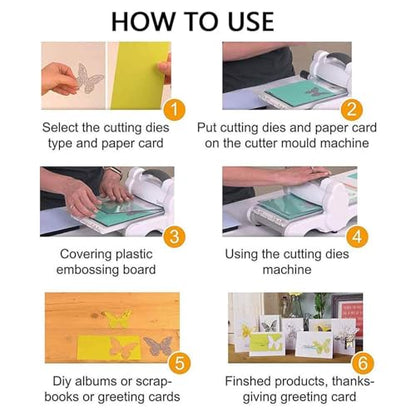 HOW TO USE

1
Select the cutting dies type and paper card

2
Put cutting dies and paper card on the cutter mould machine

3
Covering plastic embossing board

4
Using the cutting dies machine

5
Diy albums or scrapbooks or greeting cards

6
Finshed products, thanksgiving greeting card