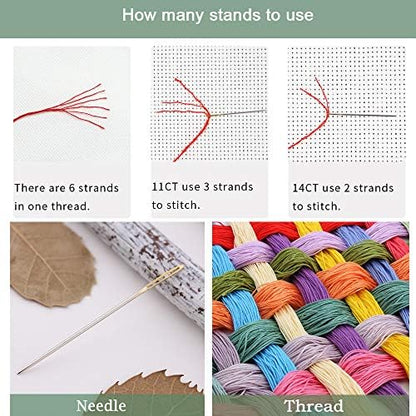 How many stands to use

There are 6 strands in one thread.

11CT use 3 strands to stitch.

14CT use 2 strands to stitch.

Needle

Thread