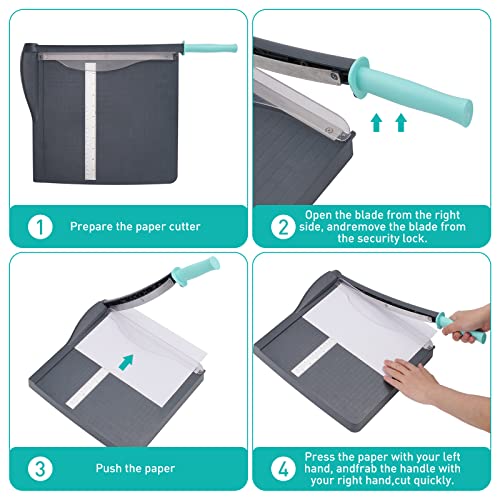 1 Prepare the paper cutter

2 Open the blade from the right side, andremove the blade from the security lock.

3 Push the paper

4 Press the paper with your left hand, andfrab the handle with your right hand,cut quickly.