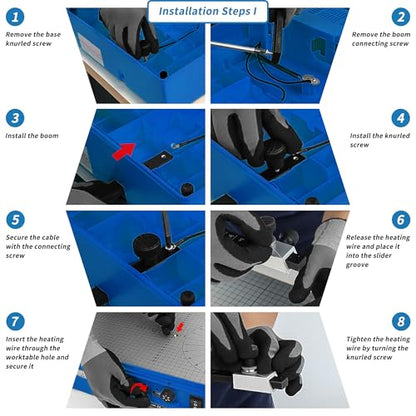 Installation Steps I

1
Remove the base knurled screw

2
Remove the boom connecting screw

3
Install the boom

4
Install the knurled screw

5
Secure the cable with the connecting screw

6
Release the heating wire and place it into the slider groove

7
Insert the heating wire through the worktable hole and secure it

8
Tighten the heating wire by turning the knurled screw