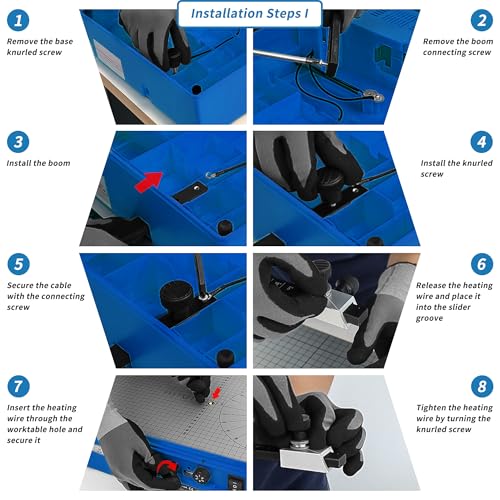 Installation Steps I

1
Remove the base knurled screw

2
Remove the boom connecting screw

3
Install the boom

4
Install the knurled screw

5
Secure the cable with the connecting screw

6
Release the heating wire and place it into the slider groove

7
Insert the heating wire through the worktable hole and secure it

8
Tighten the heating wire by turning the knurled screw