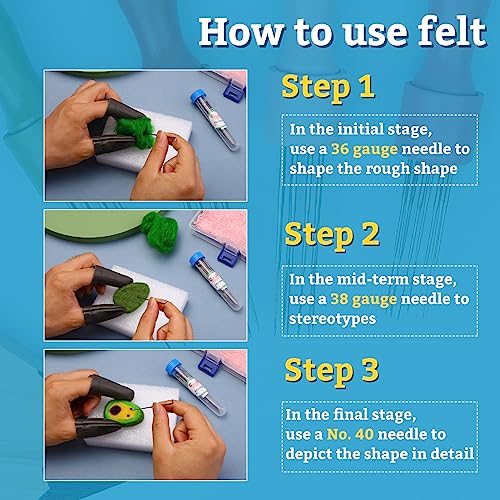 How to use felt

Step 1

In the initial stage, use a 36 gauge needle to shape the rough shape

Step 2

In the mid-term stage, use a 38 gauge needle to stereotypes

Step 3

In the final stage, use a No. 40 needle to depict the shape in detail