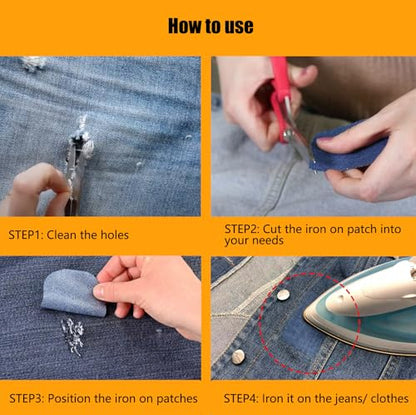 How to use

STEP1: Clean the holes

STEP2: Cut the iron on patch into your needs

STEP3: Position the iron on patches

STEP4: Iron it on the jeans/ clothes