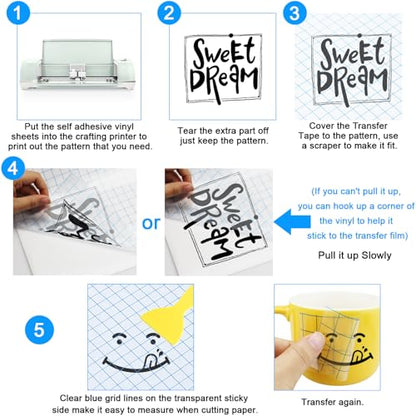 1

Put the self adhesive vinyl sheets into the crafting printer to print out the pattern that you need.

2

SWEET DREAM

Tear the extra part off just keep the pattern.

3

SWEET DREAM

Cover the Transfer Tape to the pattern, use a scraper to make it fit.

4

or

SWEET DREAM

(If you can't pull it up, you can hook up a corner of the vinyl to help it stick to the transfer film)

Pull it up Slowly

5

Clear blue grid lines on the transparent sticky side make it easy to measure when cutting paper.

Transfer again.