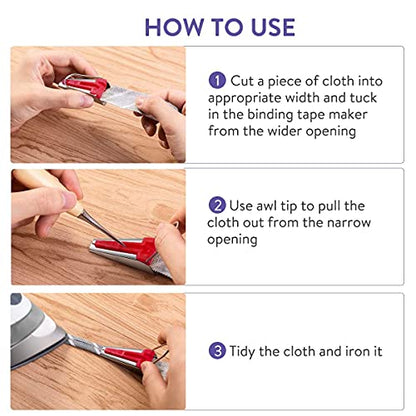 HOW TO USE

1 Cut a piece of cloth into appropriate width and tuck in the binding tape maker from the wider opening

2 Use awl tip to pull the cloth out from the narrow opening

3 Tidy the cloth and iron it