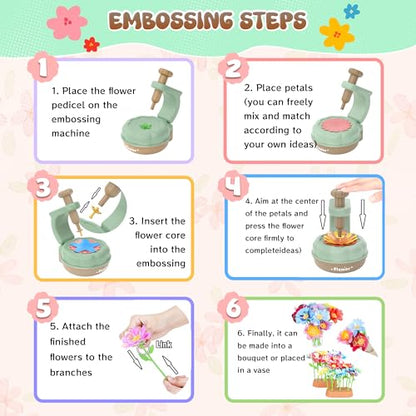 EMBOSSING STEPS

1

1. Place the flower pedicel on the embossing machine

2

2. Place petals (you can freely mix and match according to your own ideas)

3

3. Insert the flower core into the embossing

4

4. Aim at the center of the petals and press the flower core firmly to completeideas)

5

5. Attach the finished flowers to the branches

Link

6

6. Finally, it can be made into a bouquet or placed in a vase