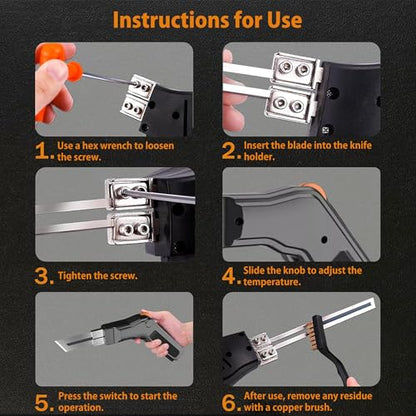 Instructions for Use

1. Use a hex wrench to loosen the screw.

2. Insert the blade into the knife holder.

3. Tighten the screw.

4. Slide the knob to adjust the temperature.

5. Press the switch to start the operation.

6. After use, remove any residue with a copper brush.