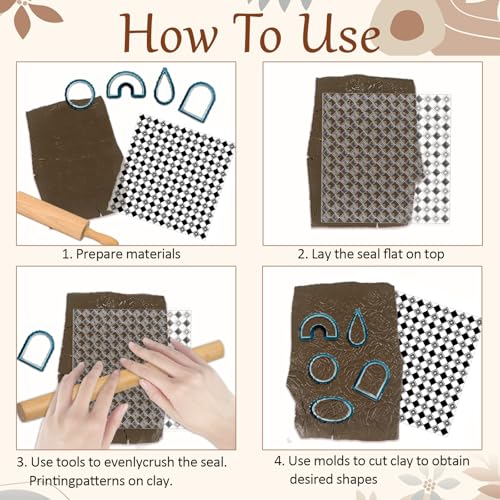 How To Use

1. Prepare materials

2. Lay the seal flat on top

3. Use tools to evenlycrush the seal. Printingpatterns on clay.

4. Use molds to cut clay to obtain desired shapes