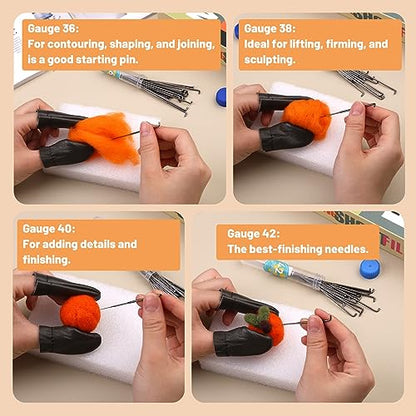 Gauge 36:
For contouring, shaping, and joining, is a good starting pin.

Gauge 38:
Ideal for lifting, firming, and sculpting.

Gauge 40:
For adding details and finishing.

Gauge 42:
The best-finishing needles.