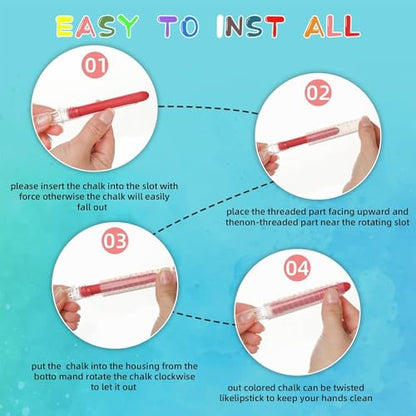 EASY TO INST ALL

01

please insert the chalk into the slot with force otherwise the chalk will easily fall out

02

place the threaded part facing upward and thenon-threaded part near the rotating slot

03

put the chalk into the housing from the botto mand rotate the chalk clockwise to let it out

04

out colored chalk can be twisted likelipstick to keep your hands clean